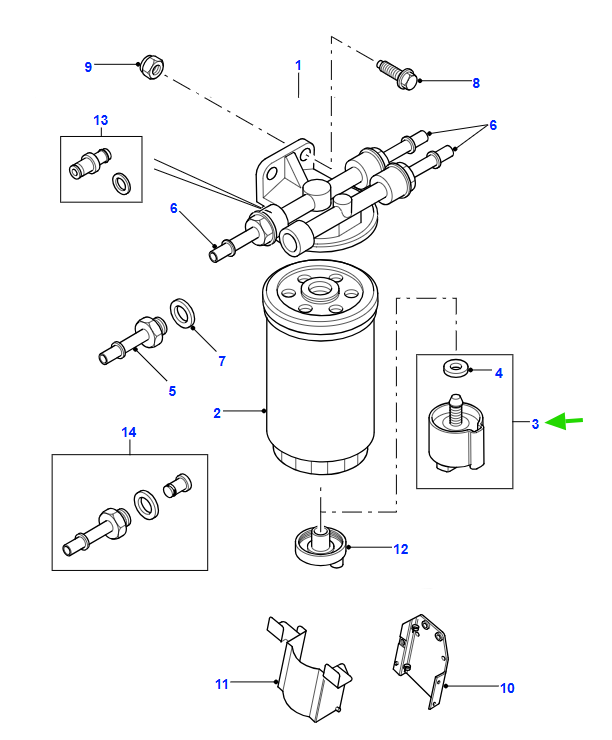 9
1
8
13
6
6
7
5
2
4
3
14
12
11
10