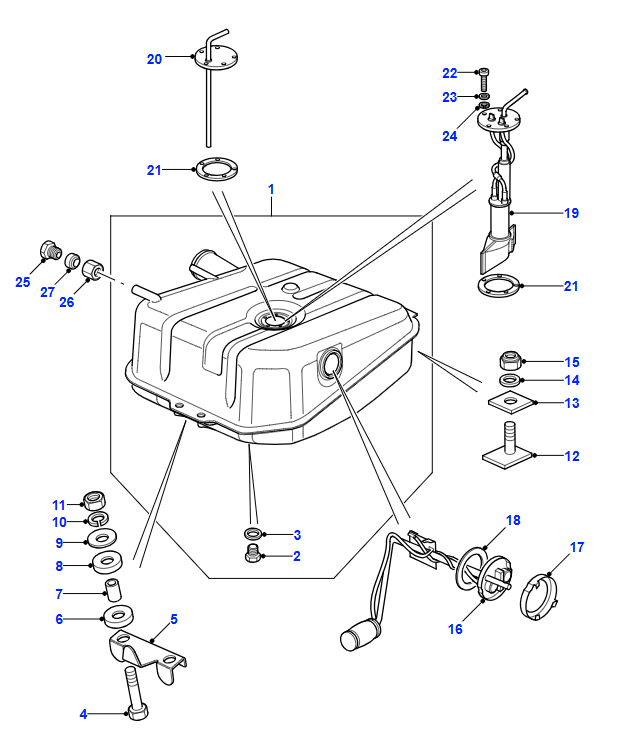 20
22
23
24
21
1
19
25
27
26
21
15
14
13
12
11
10
9
8
7
6
5
4
3
2
18
17
16