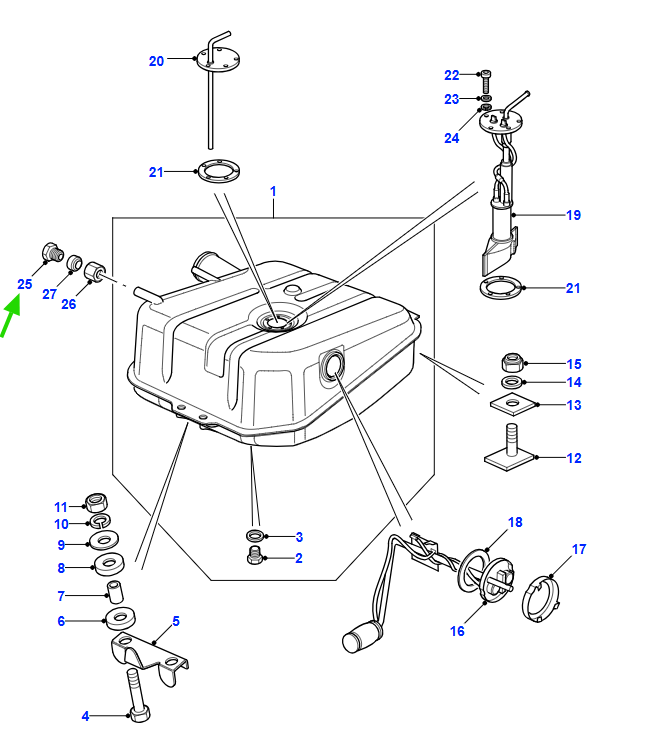 20
22
23
24
21
1
19
25
27
26
21
15
14
13
12
11
10
9
8
7
6
5
4
3
2
18
17
16