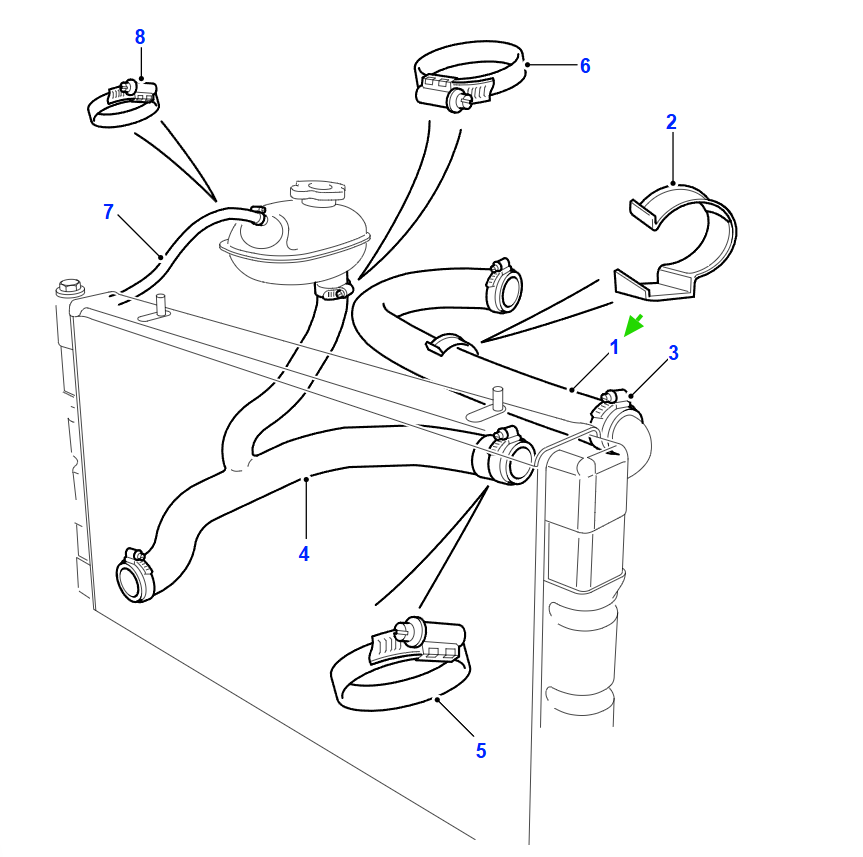 8
6
2
7
1
3
4
5