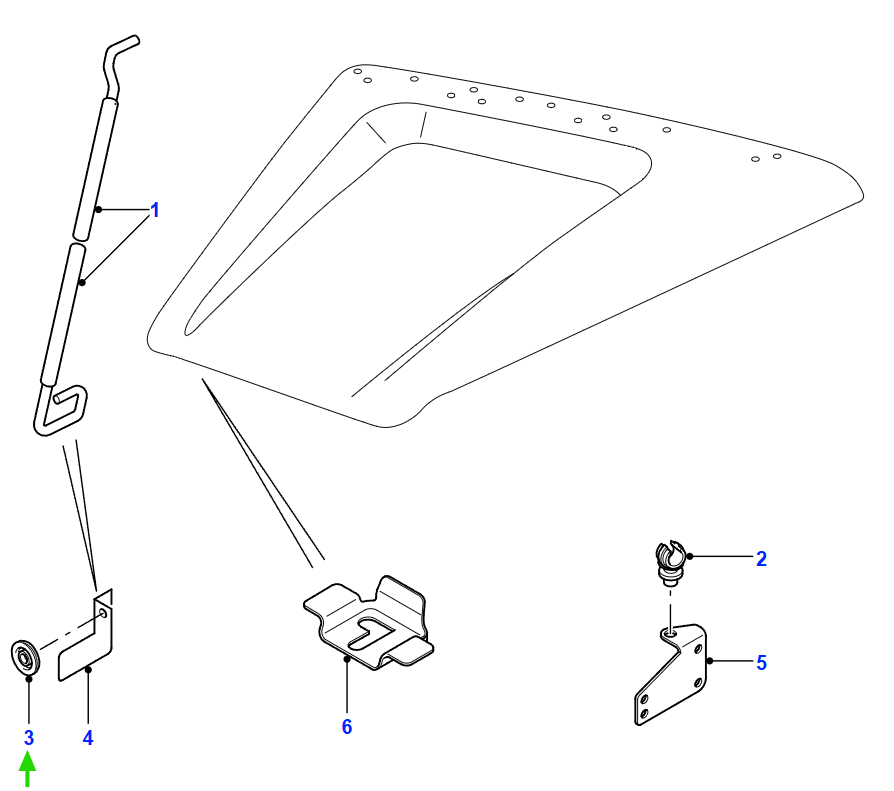 1
2
5
6
3
4