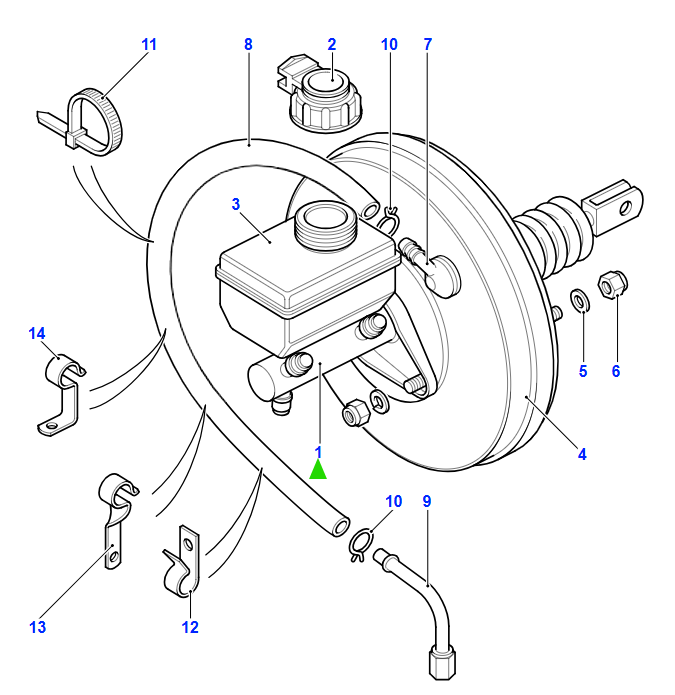 11
8
2
10
7
3
14
5
6
1
4
10
9
13
12